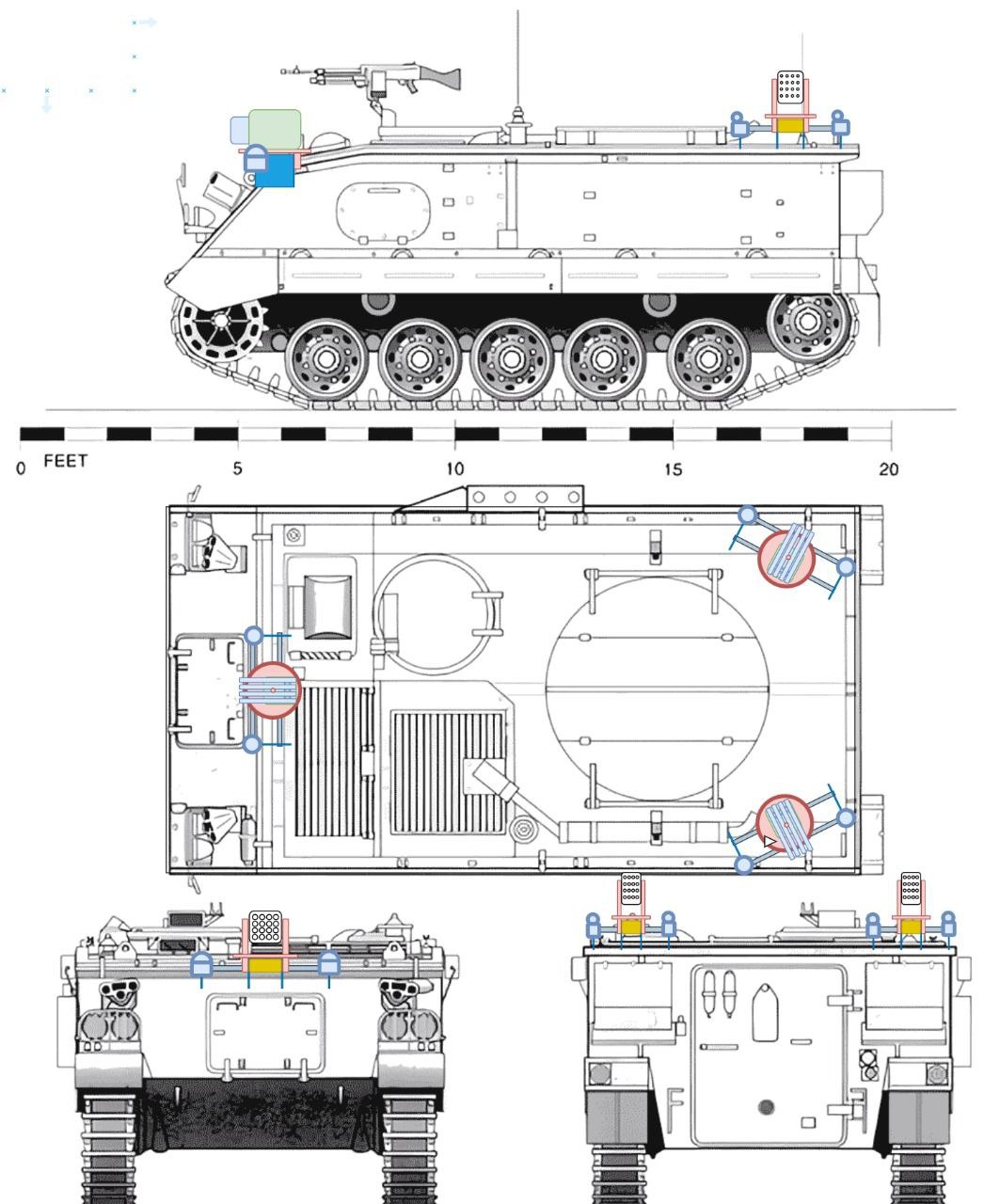 0 FEET 5 10 15 20